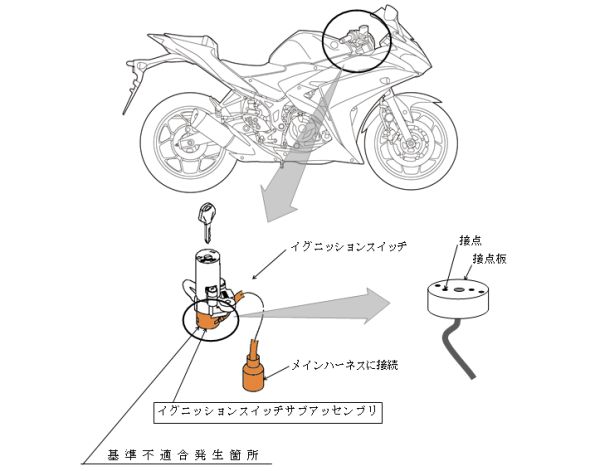 イグニッションスイッチ

接点

接点板

メインハーネスに接続

イグニッションスイッチサブアッセンブリ

基準不適合発生箇所